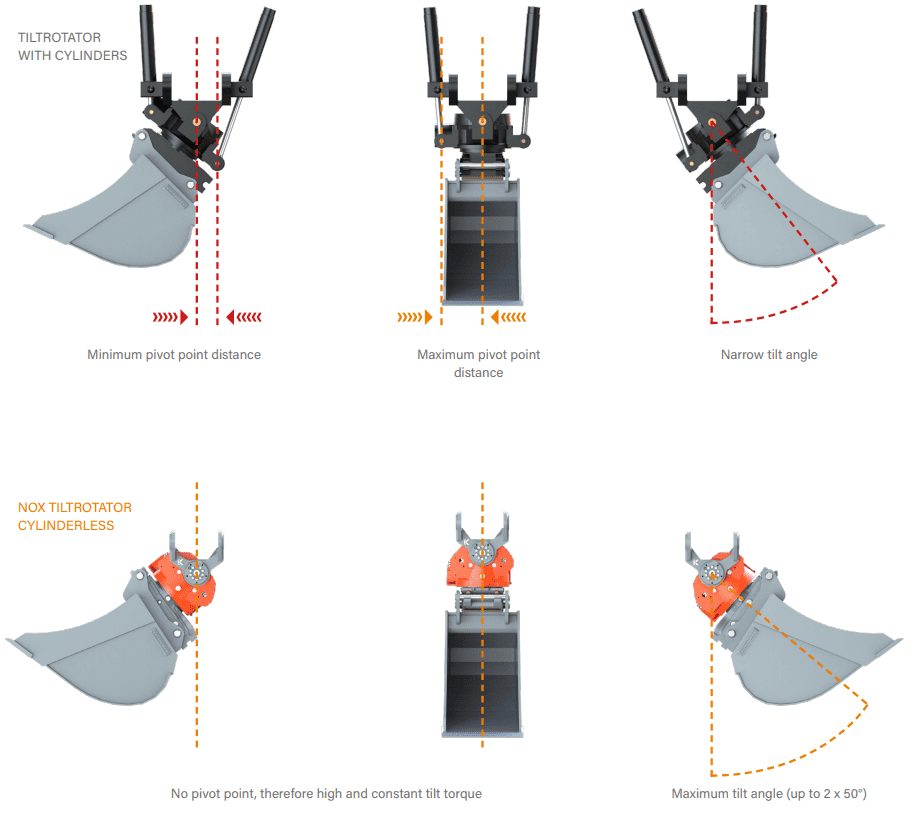 TILTROTATOR
WITH CYLINDERS

Minimum pivot point distance

Maximum pivot point distance

Narrow tilt angle

NOX TILTROTATOR
CYLINDERLESS

No pivot point, therefore high and constant tilt torque

Maximum tilt angle (up to 2 x 50°)