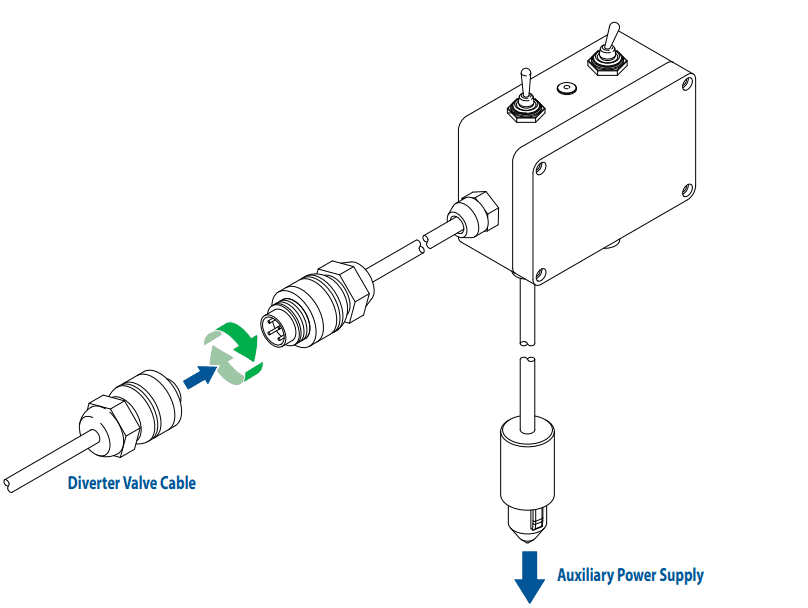 Diverter Valve Cable

Auxiliary Power Supply