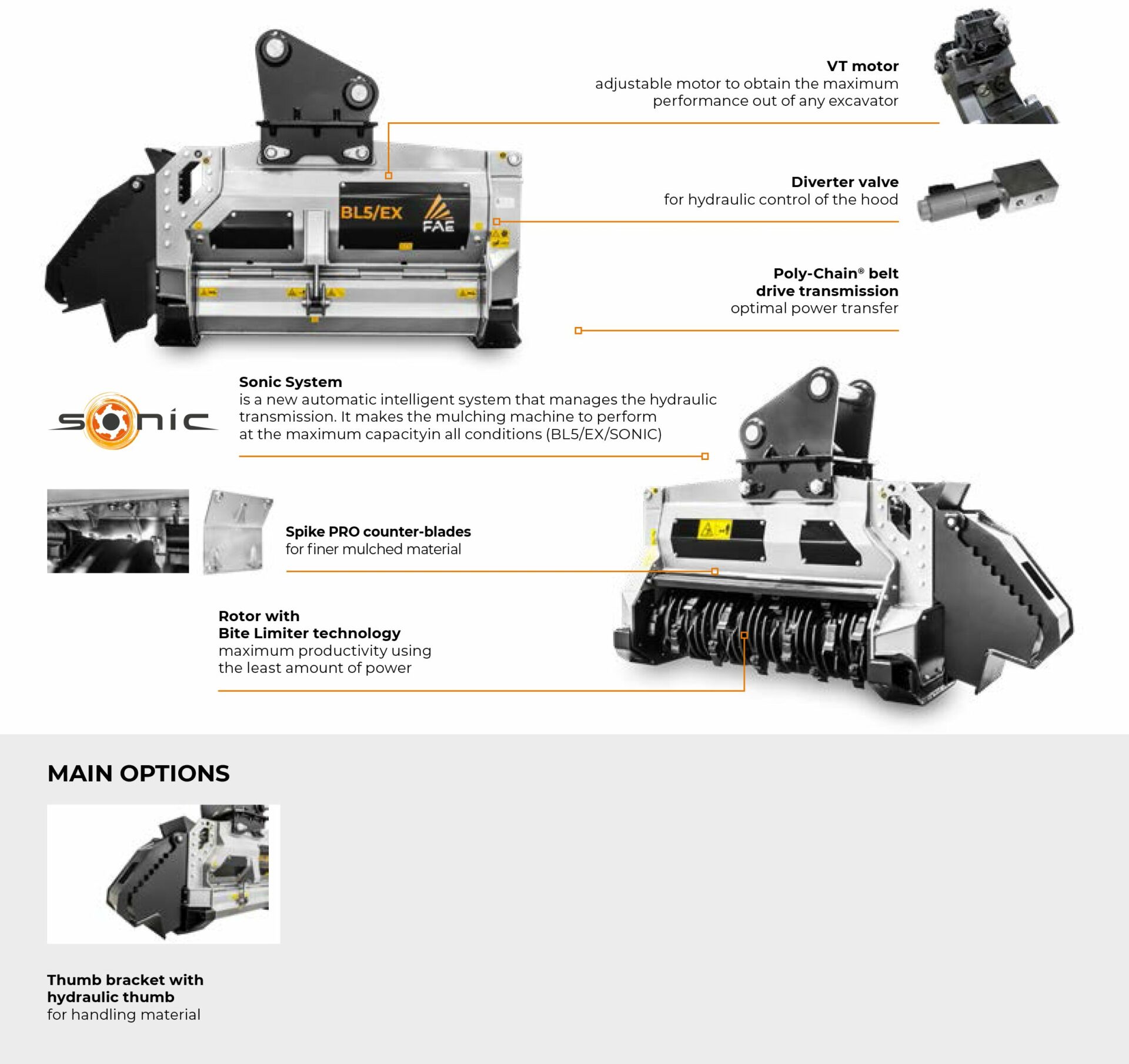 BL5/EX
FAE

VT motor
adjustable motor to obtain the maximum performance out of any excavator

Diverter valve
for hydraulic control of the hood

Poly-Chain® belt drive transmission
optimal power transfer

sonic

Sonic System
is a new automatic intelligent system that manages the hydraulic transmission. It makes the mulching machine to perform at the maximum capacityin all conditions (BL5/EX/SONIC)

Spike PRO counter-blades
for finer mulched material

Rotor with Bite Limiter technology
maximum productivity using the least amount of power

MAIN OPTIONS

Thumb bracket with hydraulic thumb
for handling material